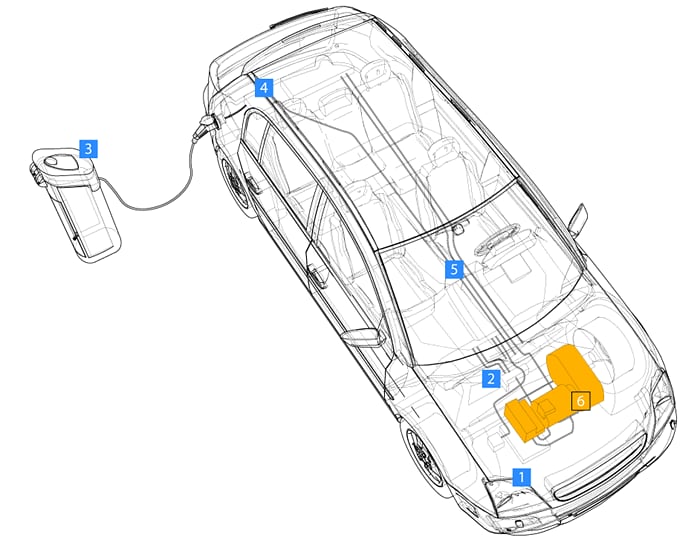 4
3
5
2
6
1